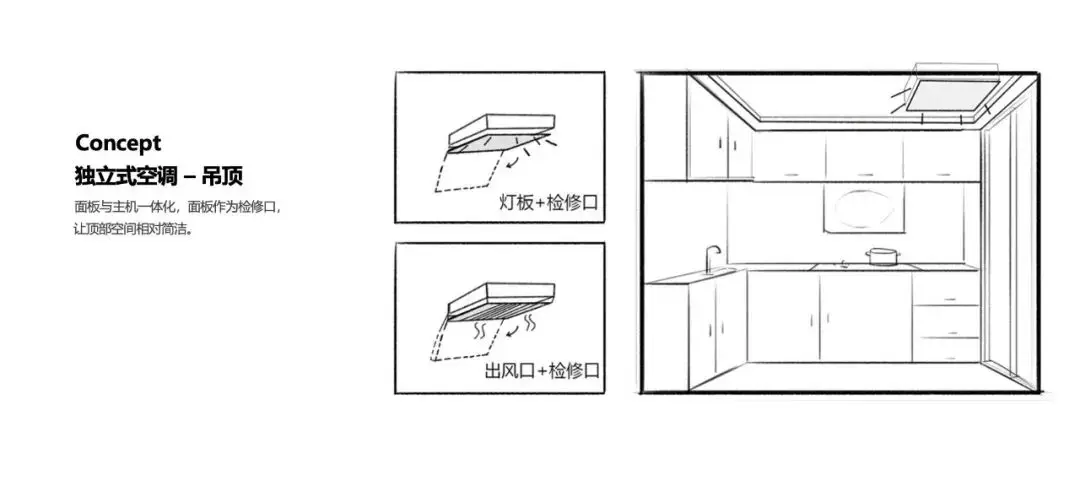 Concept
独立式空调 – 吊顶

面板与主机一体化，面板作为检修口，让顶部空间相对简洁。

灯板+检修口

出风口+检修口